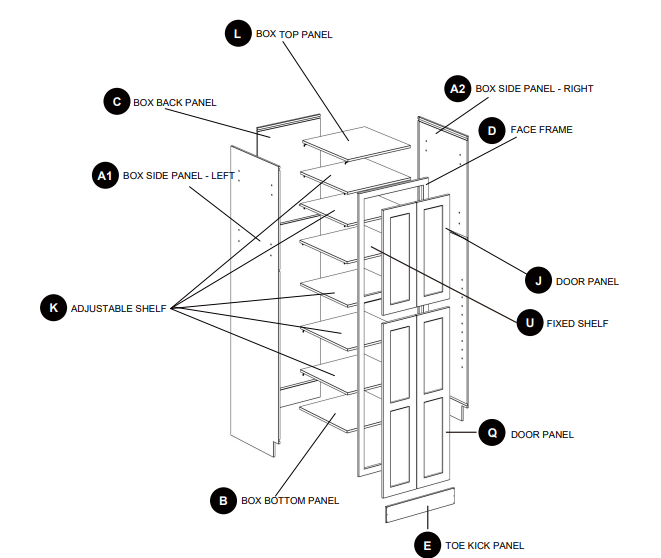 L BOX TOP PANEL

C BOX BACK PANEL

A2 BOX SIDE PANEL - RIGHT

D FACE FRAME

A1 BOX SIDE PANEL - LEFT

J DOOR PANEL

K ADJUSTABLE SHELF

U FIXED SHELF

Q DOOR PANEL

B BOX BOTTOM PANEL

E TOE KICK PANEL