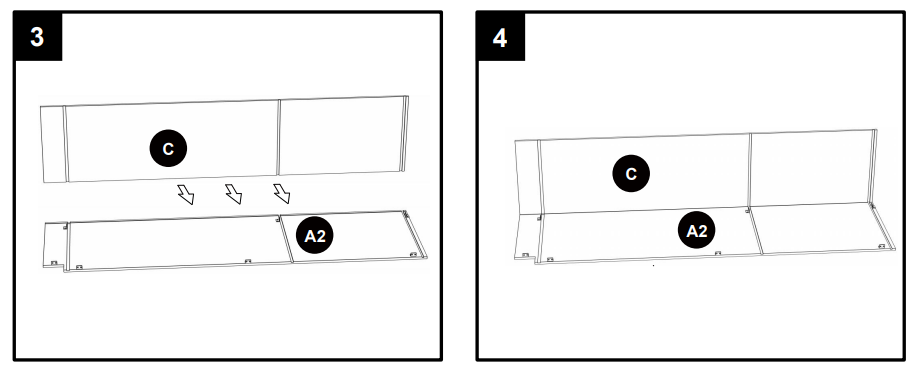 3

C

A2

4

C

A2