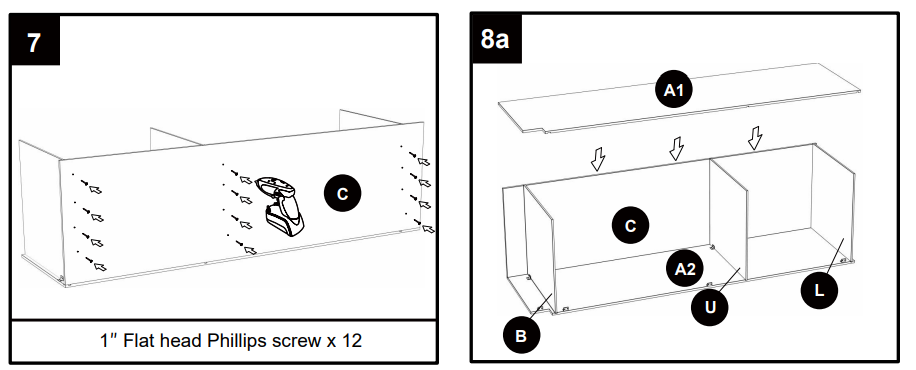 7

C

1″ Flat head Phillips screw x 12

8a

A1

C

A2

U

L

B