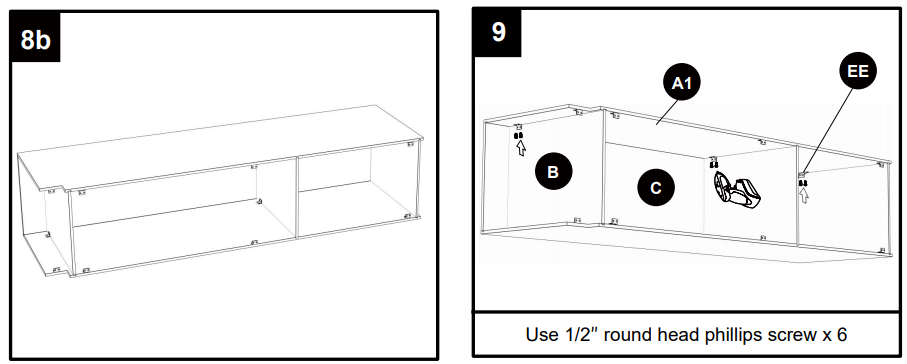 8b

9

A1

EE

B

C

Use 1/2″ round head phillips screw x 6