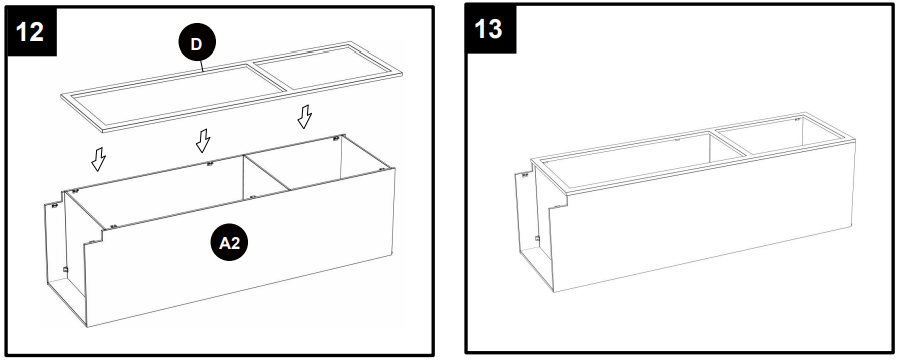 12
D
A2
13