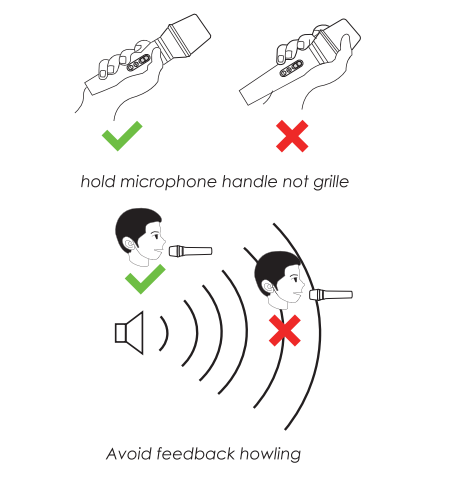 hold microphone handle not grille

Avoid feedback howling