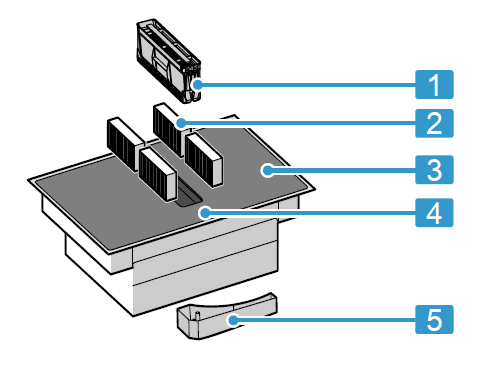 1
2
3
4
5