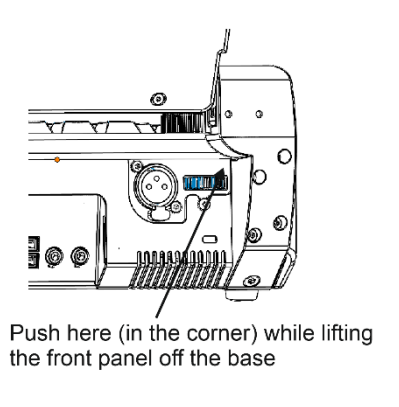 Push here (in the corner) while lifting the front panel off the base