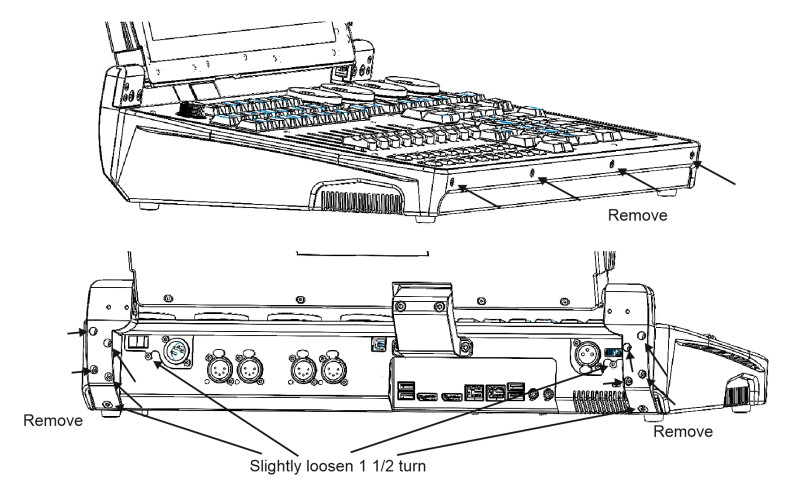 Remove

Remove

Remove

Slightly loosen 1 1/2 turn