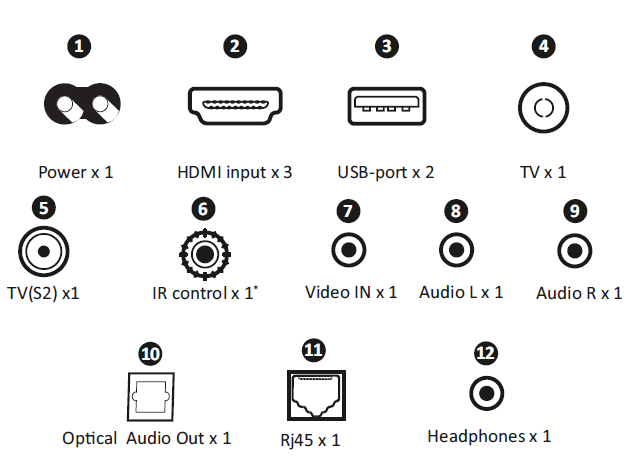 1
Power x 1

2
HDMI input x 3

3
USB-port x 2

4
TV x 1

5
TV(S2) x1

6
IR control x 1*

7
Video IN x 1

8
Audio L x 1

9
Audio R x 1

10
Optical Audio Out x 1

11
Rj45 x 1

12
Headphones x 1