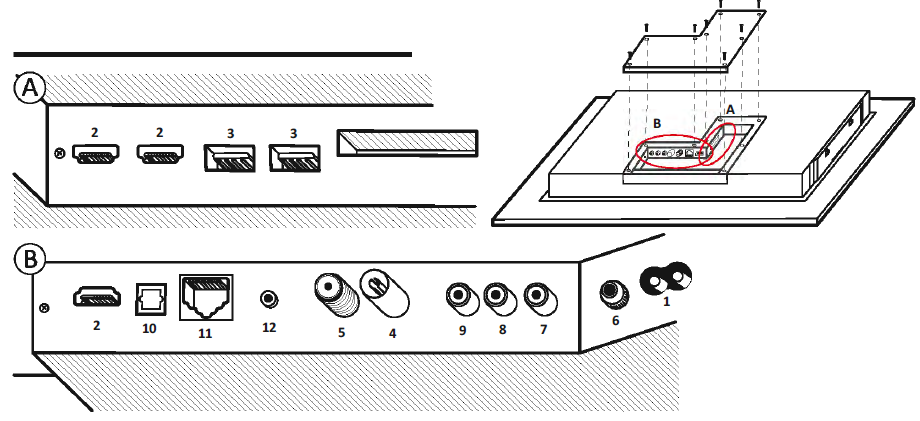 A
2 2 3 3

B A

B
2 10 11 12 5 4 9 8 7 6 1