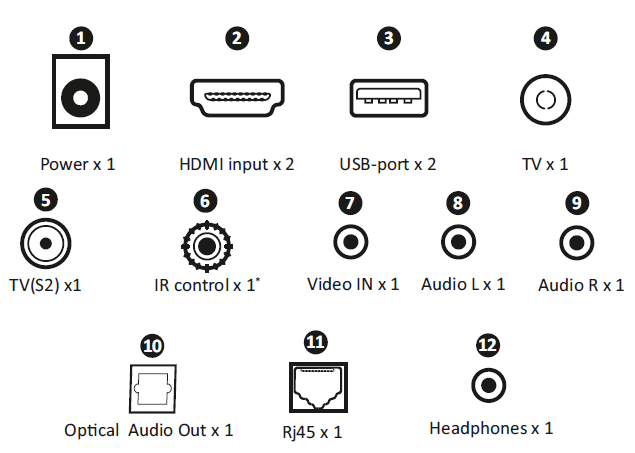 1
Power x 1

2
HDMI input x 2

3
USB-port x 2

4
TV x 1

5
TV(S2) x1

6
IR control x 1*

7
Video IN x 1

8
Audio L x 1

9
Audio R x 1

10
Optical Audio Out x 1

11
Rj45 x 1

12
Headphones x 1