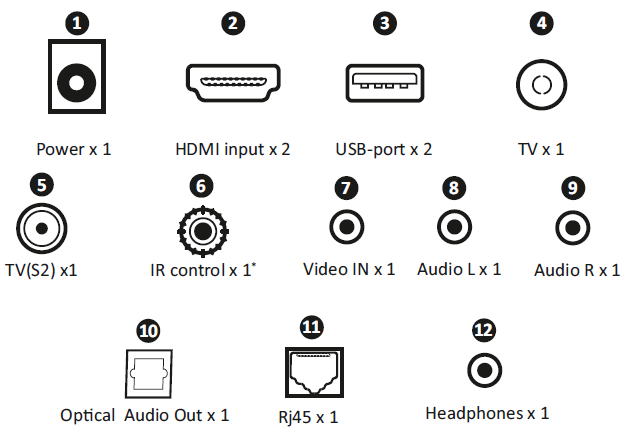 1
Power x 1

2
HDMI input x 2

3
USB-port x 2

4
TV x 1

5
TV(S2) x1

6
IR control x 1*

7
Video IN x 1

8
Audio L x 1

9
Audio R x 1

10
Optical Audio Out x 1

11
Rj45 x 1

12
Headphones x 1