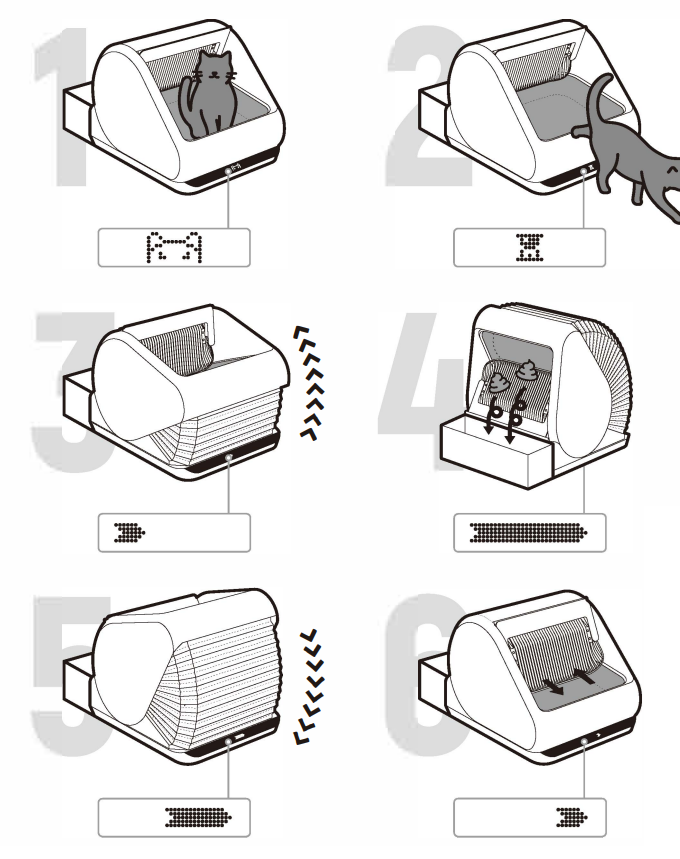 1

2

3

4

5

6