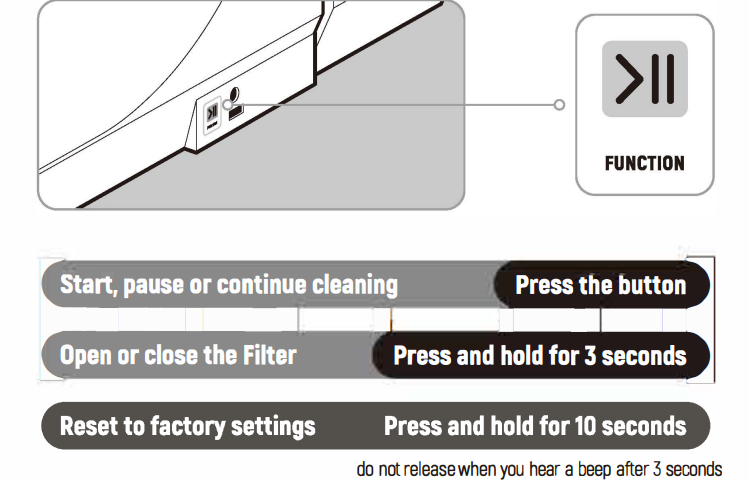 FUNCTION

Start, pause or continue cleaning Press the button

Open or close the Filter Press and hold for 3 seconds

Reset to factory settings Press and hold for 10 seconds

do not release when you hear a beep after 3 seconds