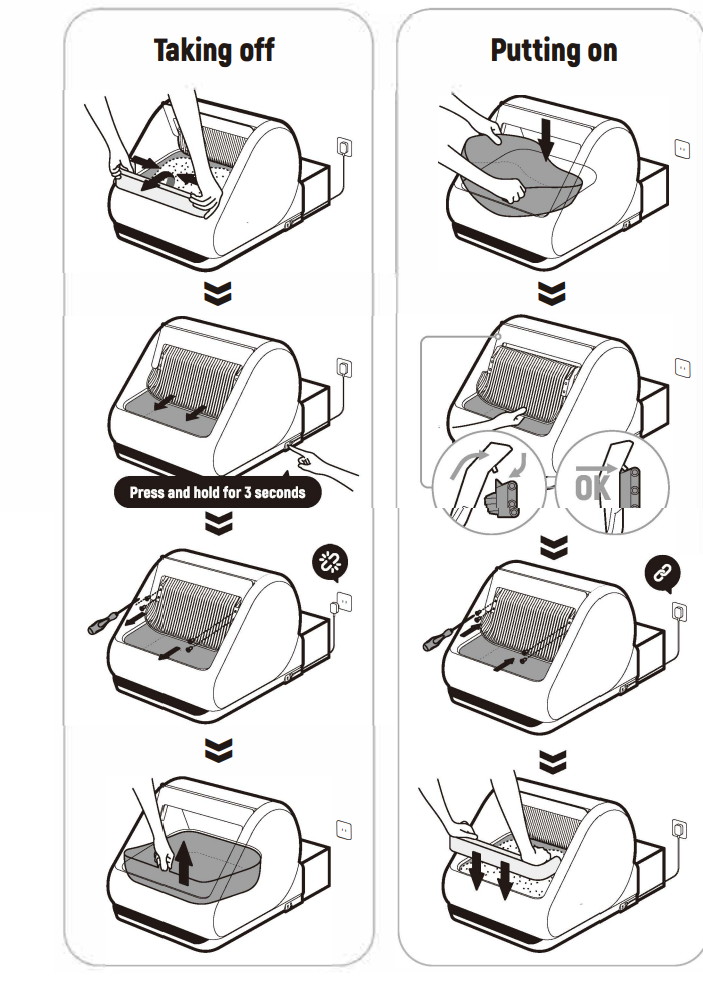 Taking off

Press and hold for 3 seconds

Putting on

OK