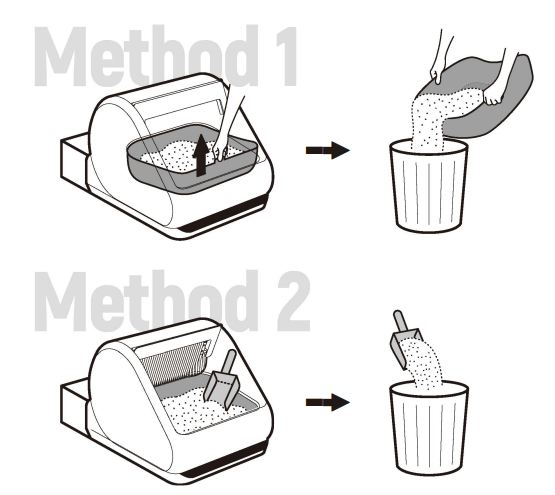 Method 1

Method 2