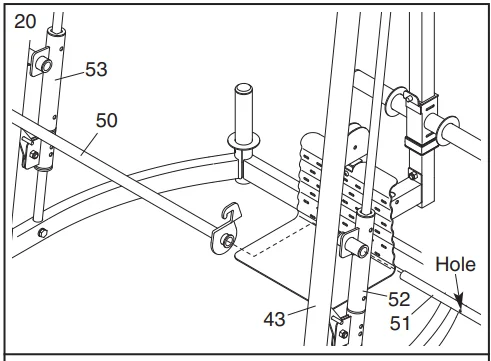 20

53

50

Hole

52

43

51