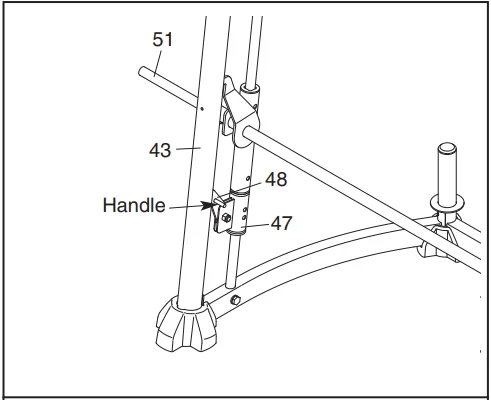 51

43

48

Handle

47