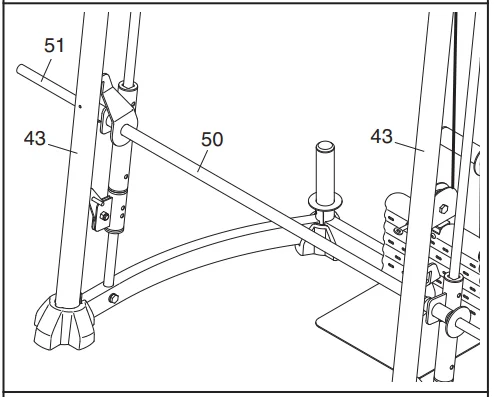 51
43
50
43