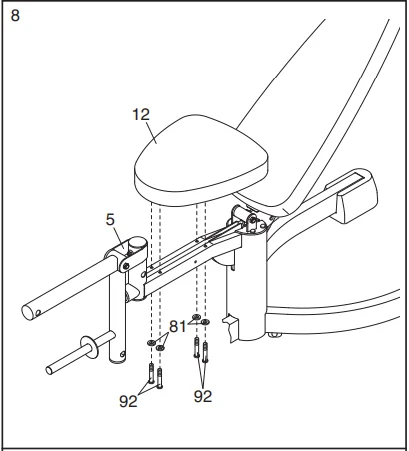 8

12

5

81

92

92