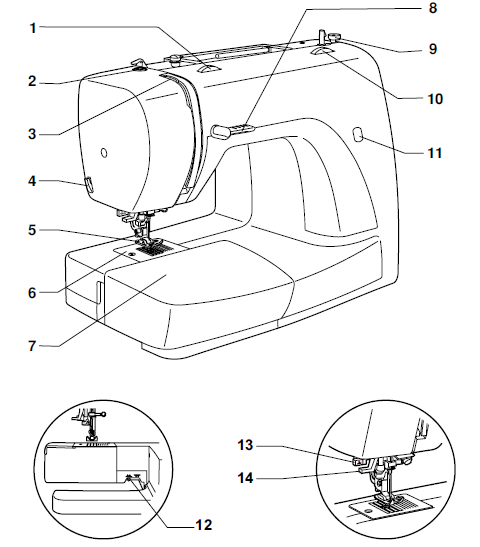 1
2
3
4
5
6
7
8
9
10
11
12
13
14