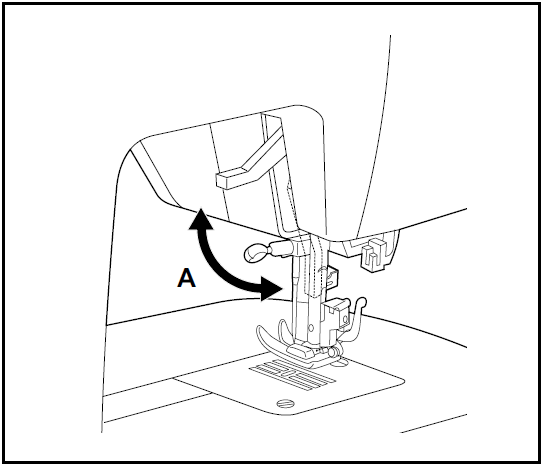 A