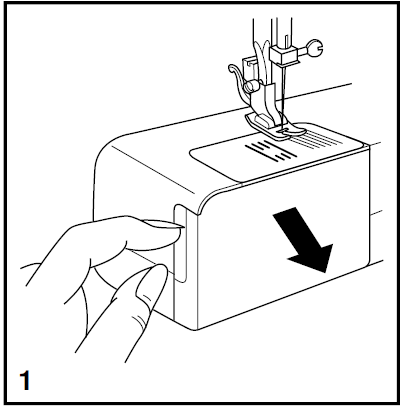 1