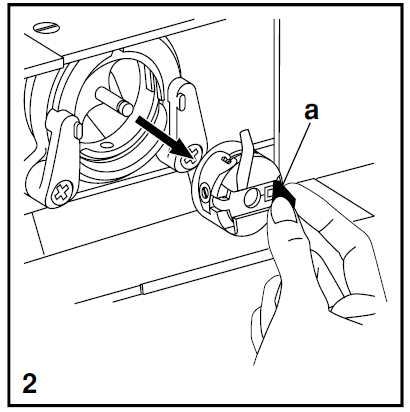 a

2