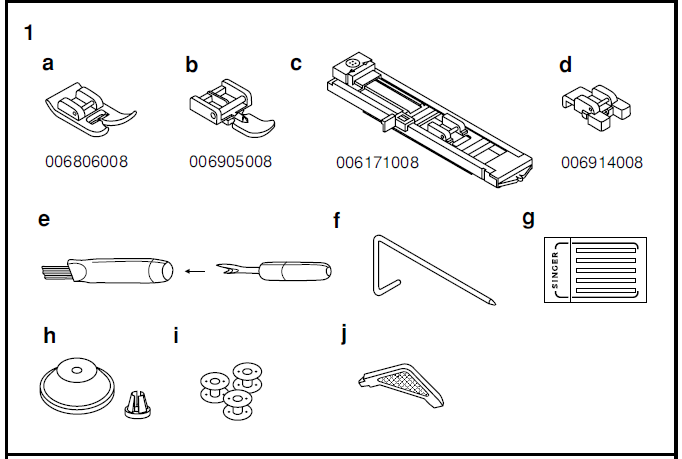 1

a

006806008

b

006905008

c

006171008

d

006914008

e

f

g

SINGER

h

i

j