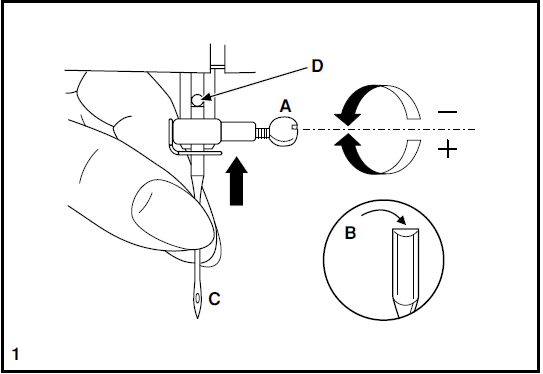 D
A
−
+
B
C
1