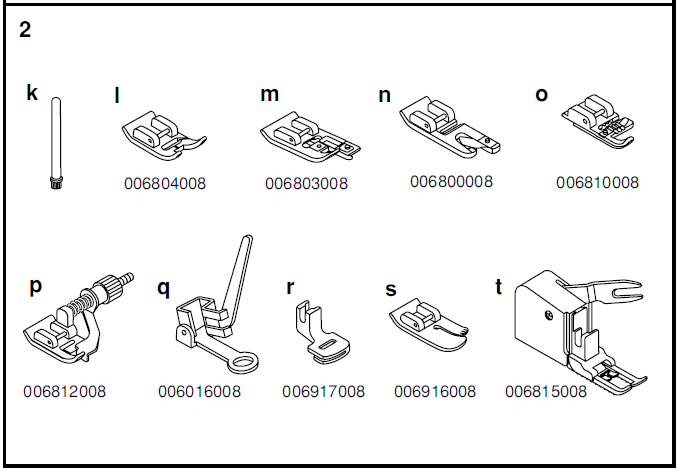 2

k

l
006804008

m
006803008

n
006800008

o
006810008

p
006812008

q
006016008

r
006917008

s
006916008

t
006815008