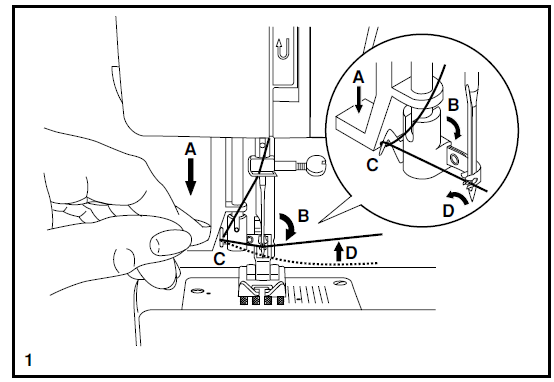 A
B
C
D
A
B
C
D
1