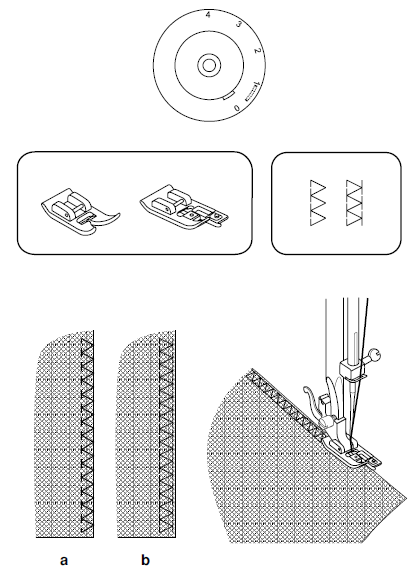 4
3
2
1
0

a

b