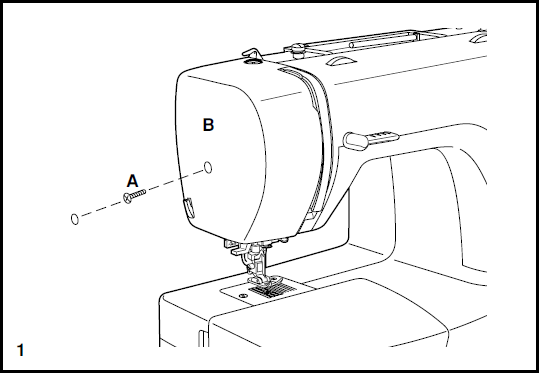 B
A
1