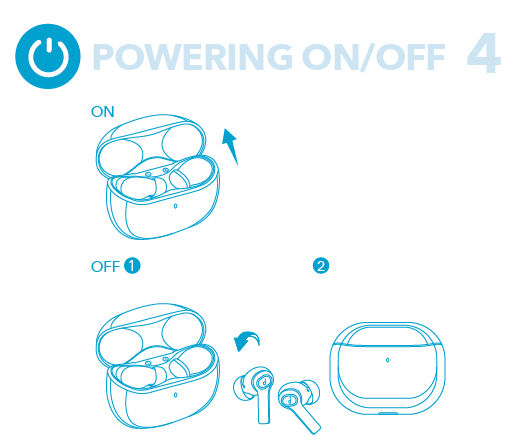 POWERING ON/OFF 4

ON

OFF 1

2