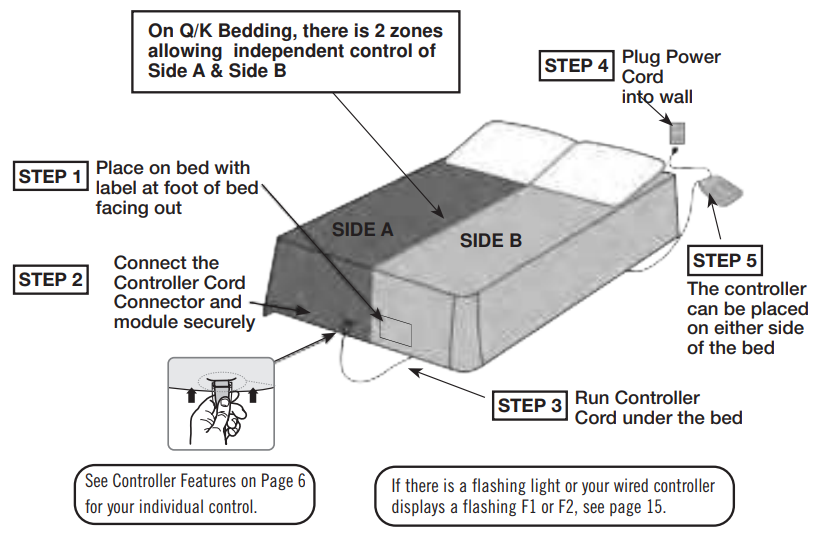 On Q/K Bedding, there is 2 zones allowing independent control of Side A & Side B

STEP 4 Plug Power Cord into wall

STEP 1 Place on bed with label at foot of bed facing out

SIDE A

SIDE B

STEP 2 Connect the Controller Cord Connector and module securely

STEP 5 The controller can be placed on either side of the bed

STEP 3 Run Controller Cord under the bed

See Controller Features on Page 6 for your individual control.

If there is a flashing light or your wired controller displays a flashing F1 or F2, see page 15.