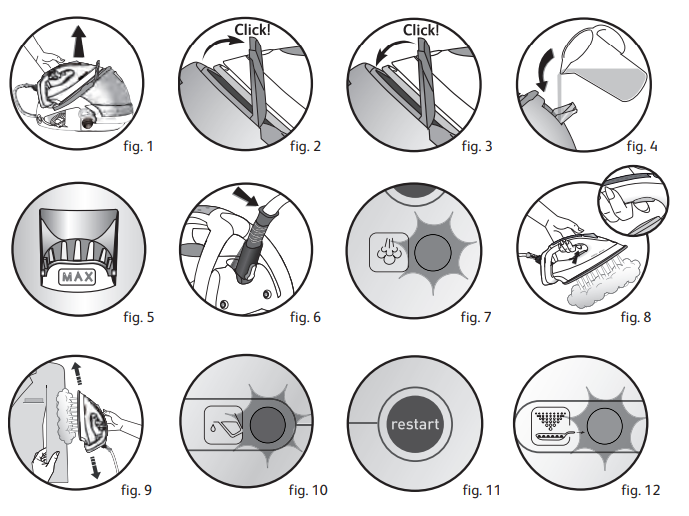 fig. 1

Click!

fig. 2

Click!

fig. 3

fig. 4

MAX

fig. 5

fig. 6

fig. 7

fig. 8

fig. 9

fig. 10

restart

fig. 11

fig. 12