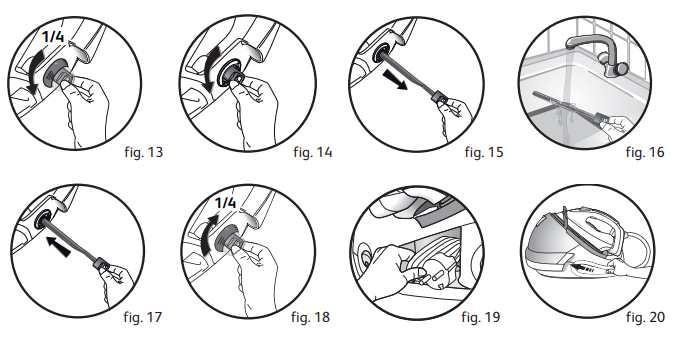 1/4

fig. 13

fig. 14

fig. 15

fig. 16

fig. 17

1/4

fig. 18

fig. 19

fig. 20