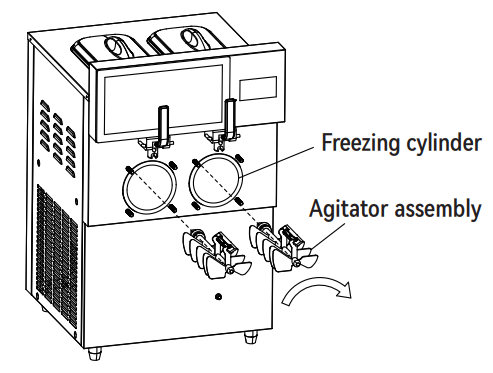 Freezing cylinder

Agitator assembly