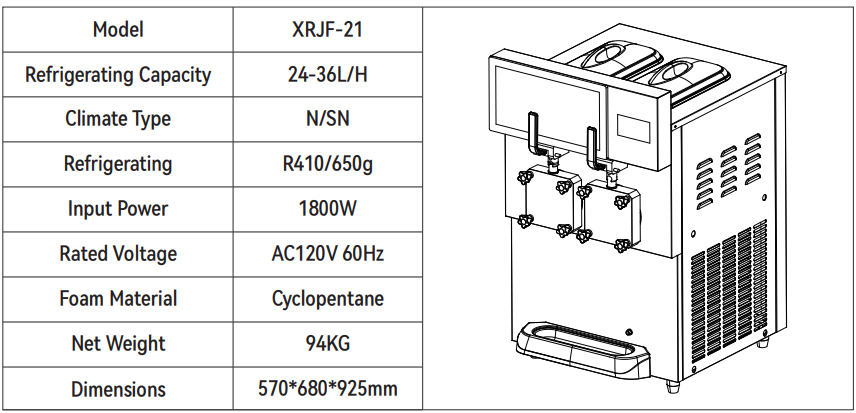 | Model | XRJF-21 |
|---|---|
| Refrigerating Capacity | 24-36L/H |
| Climate Type | N/SN |
| Refrigerating | R410/650g |
| Input Power | 1800W |
| Rated Voltage | AC120V 60Hz |
| Foam Material | Cyclopentane |
| Net Weight | 94KG |
| Dimensions | 570*680*925mm |