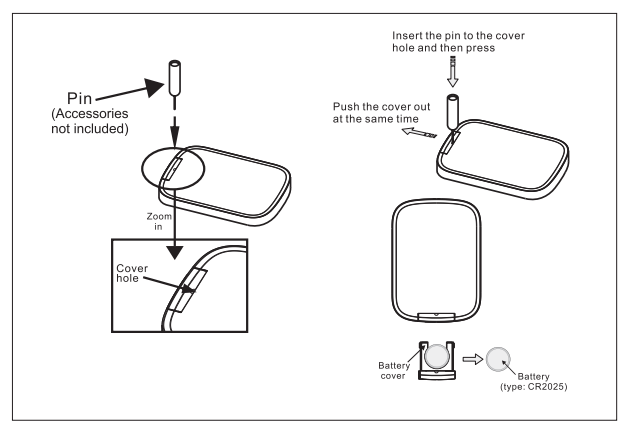 Pin
(Accessories not included)

Zoom in

Cover hole

Insert the pin to the cover hole and then press

Push the cover out at the same time

Battery cover

Battery
(type: CR2025)