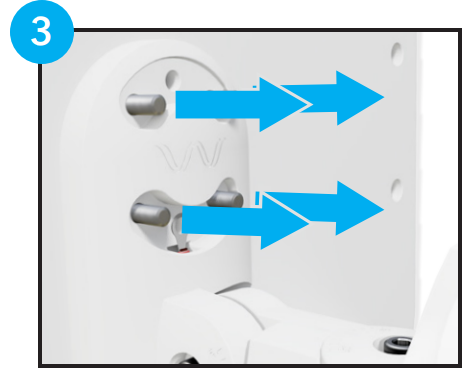 3