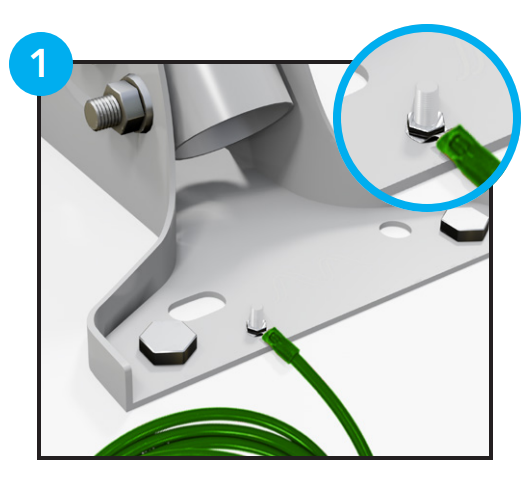 1