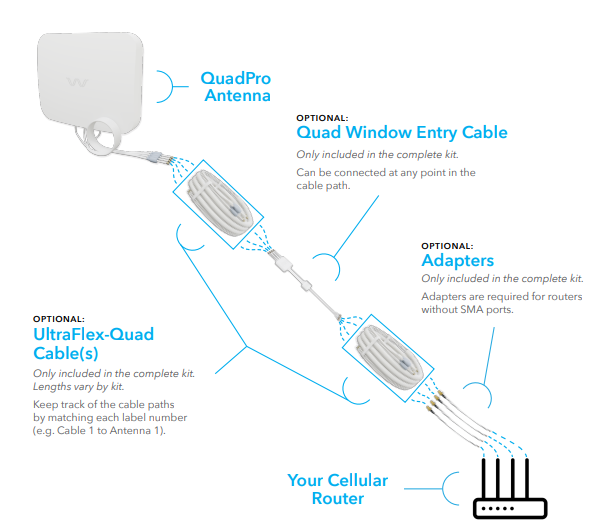 QuadPro Antenna

OPTIONAL:
Quad Window Entry Cable
Only included in the complete kit.
Can be connected at any point in the cable path.

OPTIONAL:
Adapters
Only included in the complete kit.
Adapters are required for routers without SMA ports.

OPTIONAL:
UltraFlex-Quad Cable(s)
Only included in the complete kit. Lengths vary by kit.
Keep track of the cable paths by matching each label number (e.g. Cable 1 to Antenna 1).

Your Cellular Router