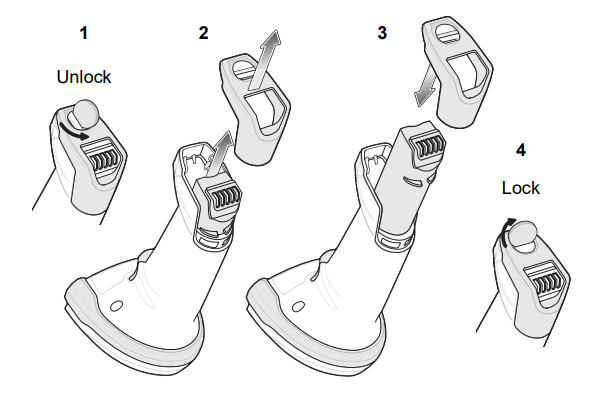 1

Unlock

2

3

4

Lock