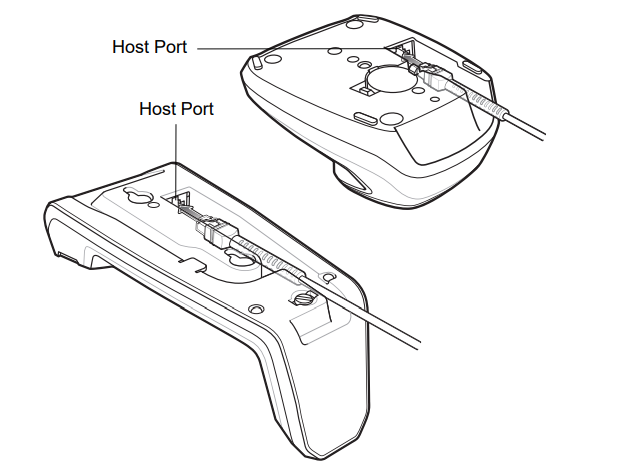 Host Port

Host Port