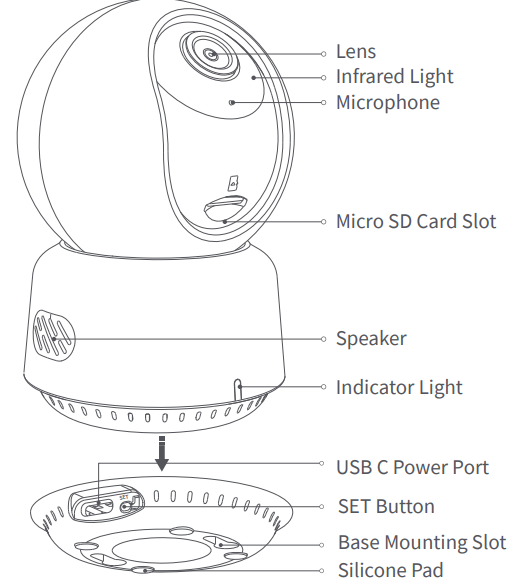 Lens
Infrared Light
Microphone
Micro SD Card Slot
Speaker
Indicator Light
USB C Power Port
SET
SET Button
Base Mounting Slot
Silicone Pad