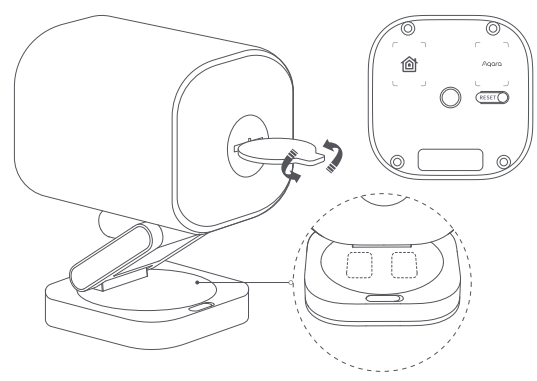 Aqara
RESET