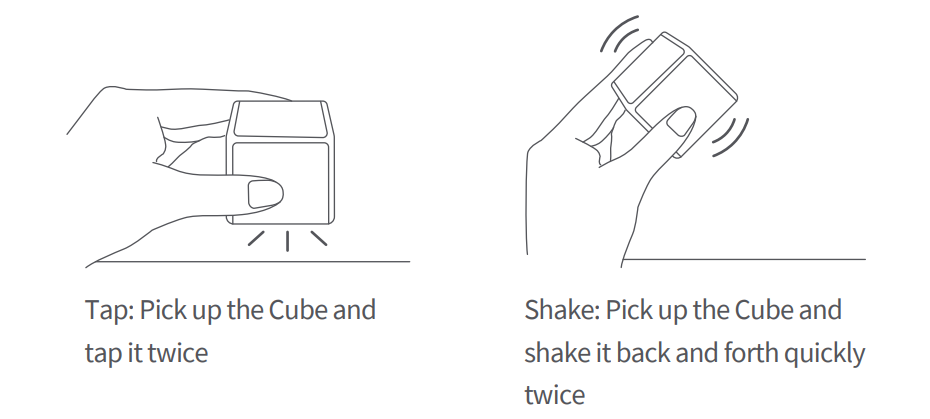 Tap: Pick up the Cube and tap it twice

Shake: Pick up the Cube and shake it back and forth quickly twice