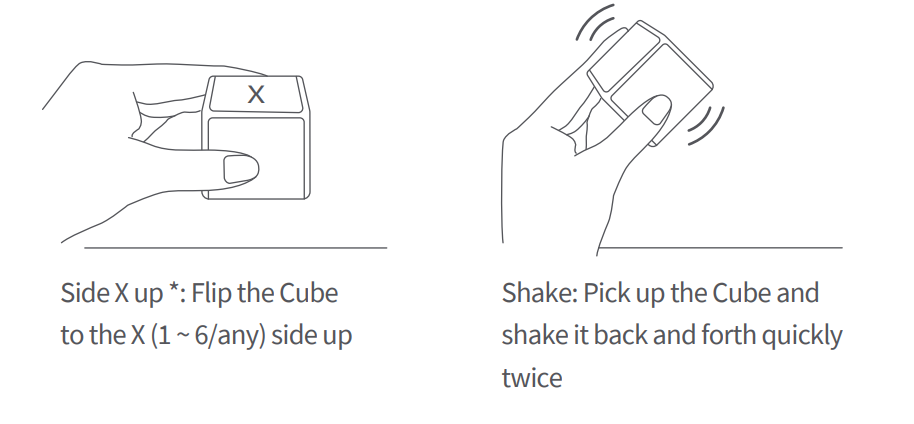 X

Side X up *: Flip the Cube to the X (1 ~ 6/any) side up

Shake: Pick up the Cube and shake it back and forth quickly twice