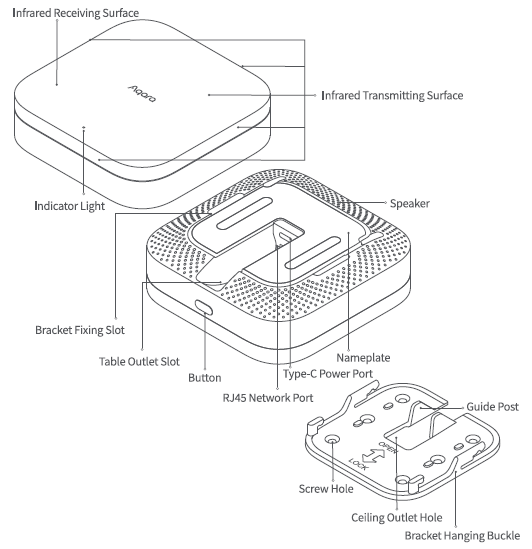 Infrared Receiving Surface

Aqara

Infrared Transmitting Surface

Indicator Light

Speaker

Bracket Fixing Slot

Table Outlet Slot

Button

Nameplate

Type-C Power Port

RJ45 Network Port

Guide Post

OPEN

LOCK

Screw Hole

Ceiling Outlet Hole

Bracket Hanging Buckle