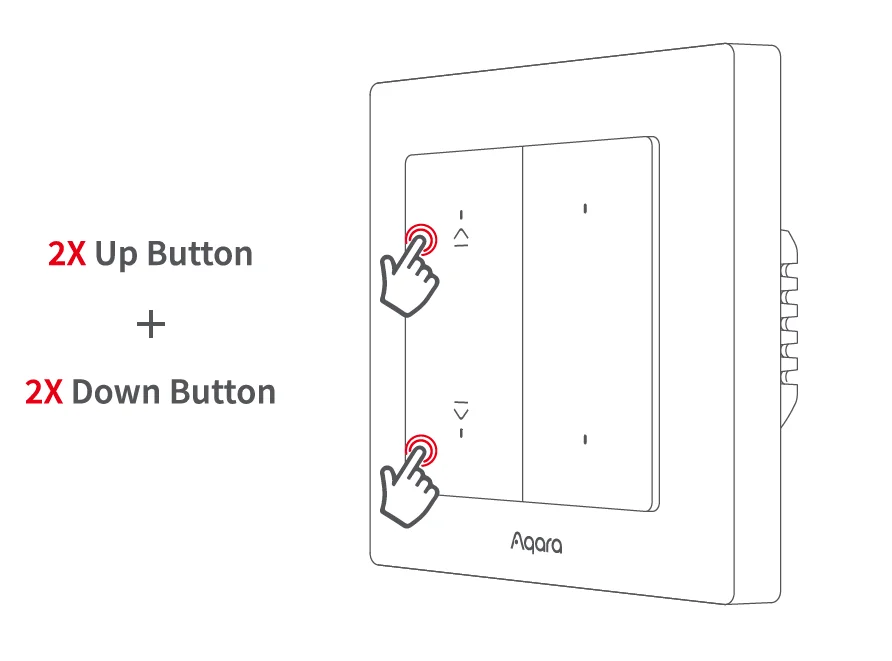 2X Up Button

+

2X Down Button

Aqara