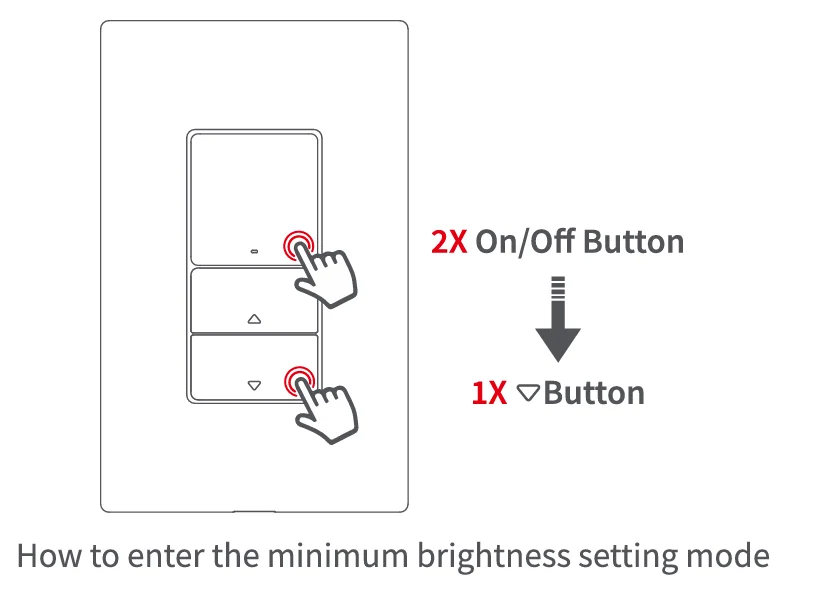 2X On/Off Button

1X ▽Button

How to enter the minimum brightness setting mode